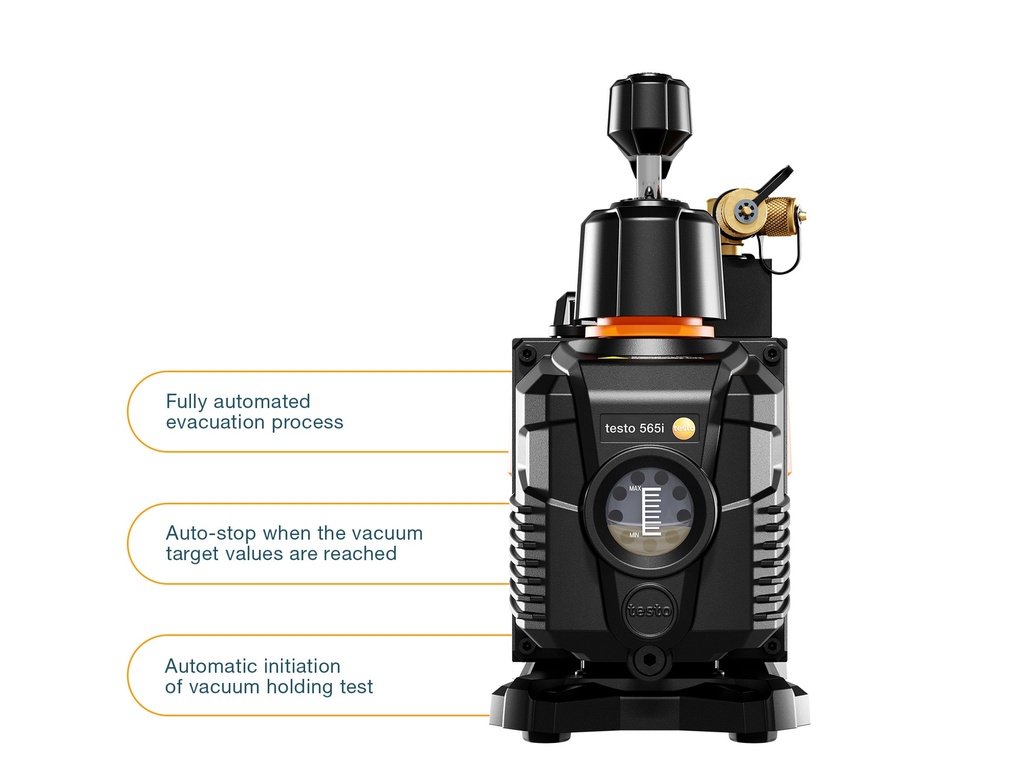 Fully automated evacuation process

Auto-stop when the vacuum target values are reached

Automatic initiation of vacuum holding test

testo 565i

testo

MAX

MIN

testo